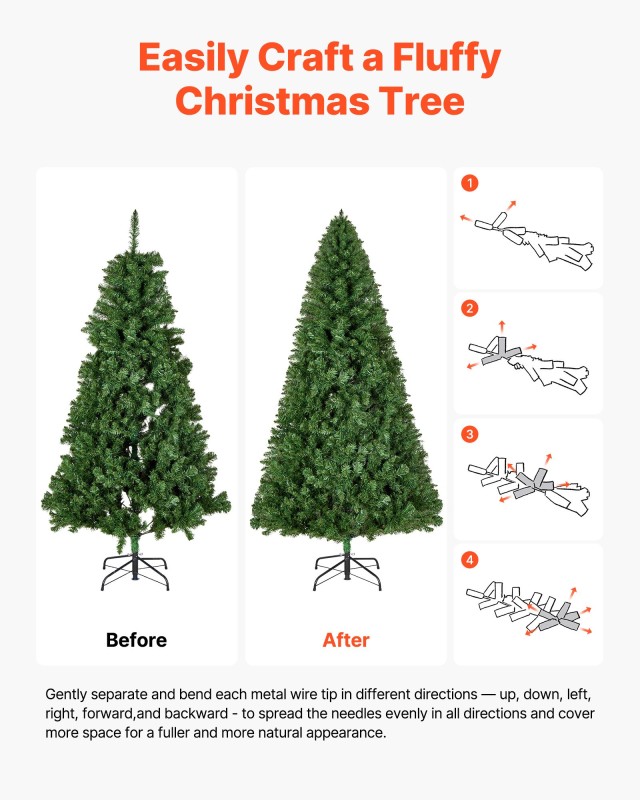 Easily Craft a Fluffy Christmas Tree

Before

After

1

2

3

4

Gently separate and bend each metal wire tip in different directions — up, down, left, right, forward,and backward - to spread the needles evenly in all directions and cover more space for a fuller and more natural appearance.