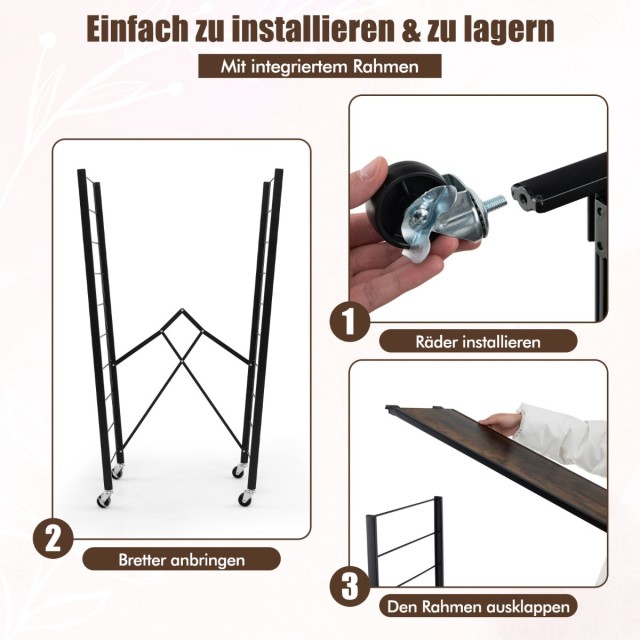 Einfach zu installieren & zu lagern

Mit integriertem Rahmen

1

Räder installieren

2

Bretter anbringen

3

Den Rahmen ausklappen