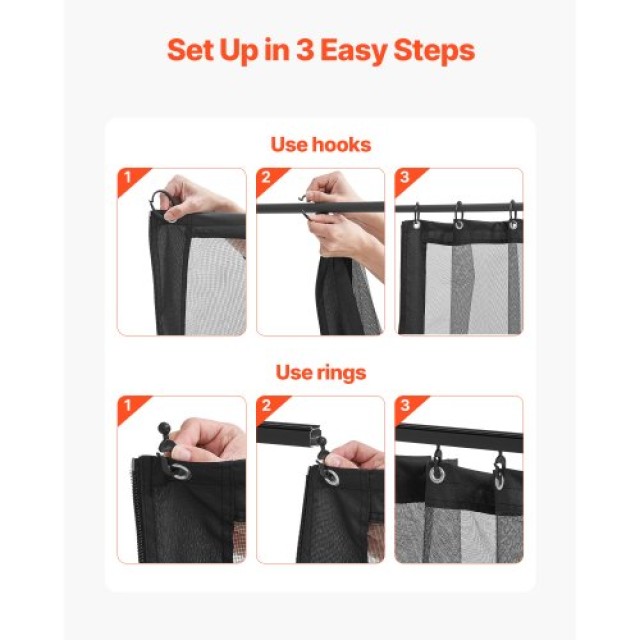 Set Up in 3 Easy Steps

Use hooks

1

2

3

Use rings

1

2

3