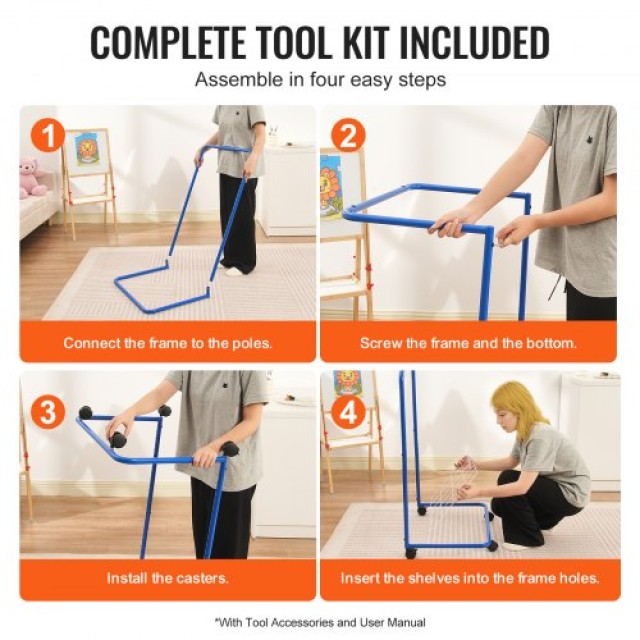 COMPLETE TOOL KIT INCLUDED

Assemble in four easy steps

1

Connect the frame to the poles.

2

Screw the frame and the bottom.

3

Install the casters.

4

Insert the shelves into the frame holes.

*With Tool Accessories and User Manual