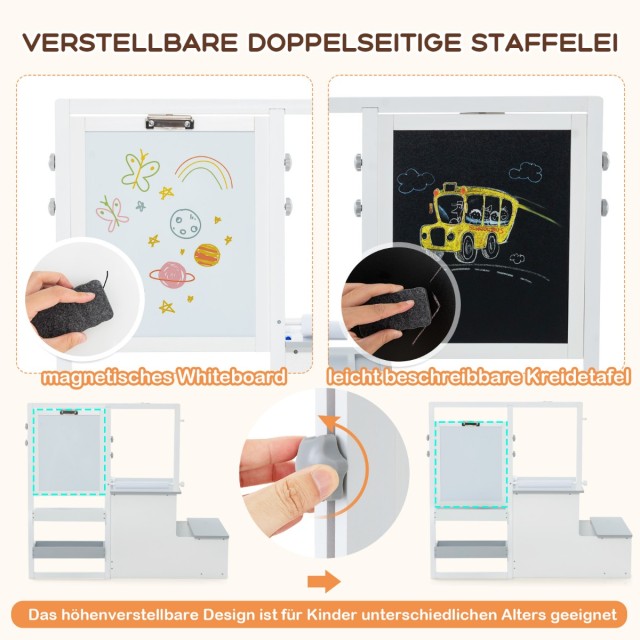 VERSTELLBARE DOPPELSEITIGE STAFFELEI

magnetisches Whiteboard

leicht beschreibbare Kreidetafel

Das höhenverstellbare Design ist für Kinder unterschiedlichen Alters geeignet