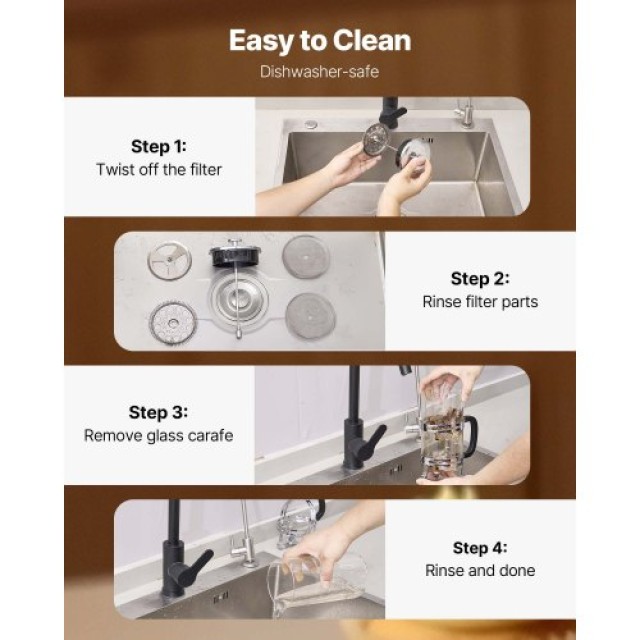 Easy to Clean

Dishwasher-safe

Step 1:
Twist off the filter

Step 2:
Rinse filter parts

Step 3:
Remove glass carafe

Step 4:
Rinse and done