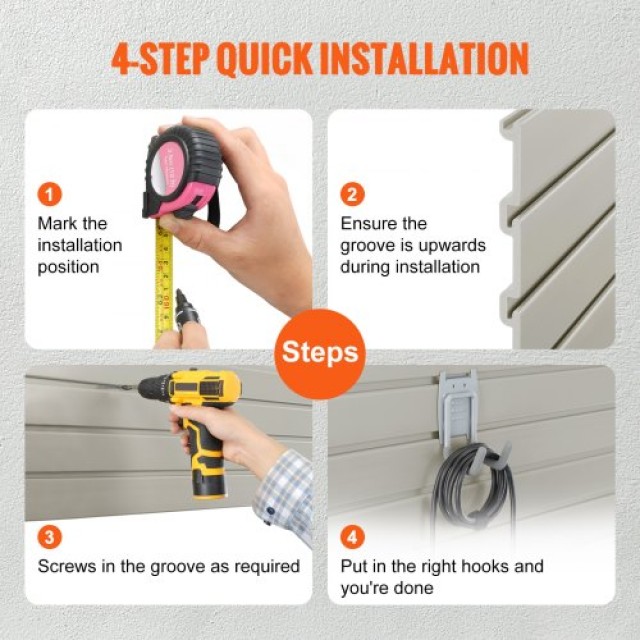 4-STEP QUICK INSTALLATION

1
Mark the installation position

2
Ensure the groove is upwards during installation

Steps

3
Screws in the groove as required

4
Put in the right hooks and you're done