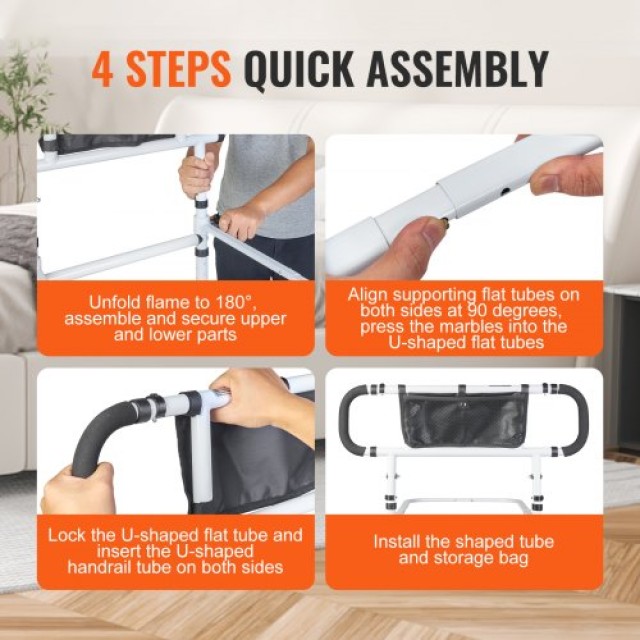 4 STEPS QUICK ASSEMBLY

Unfold flame to 180°, assemble and secure upper and lower parts

Align supporting flat tubes on both sides at 90 degrees, press the marbles into the U-shaped flat tubes

Lock the U-shaped flat tube and insert the U-shaped handrail tube on both sides

Install the shaped tube and storage bag