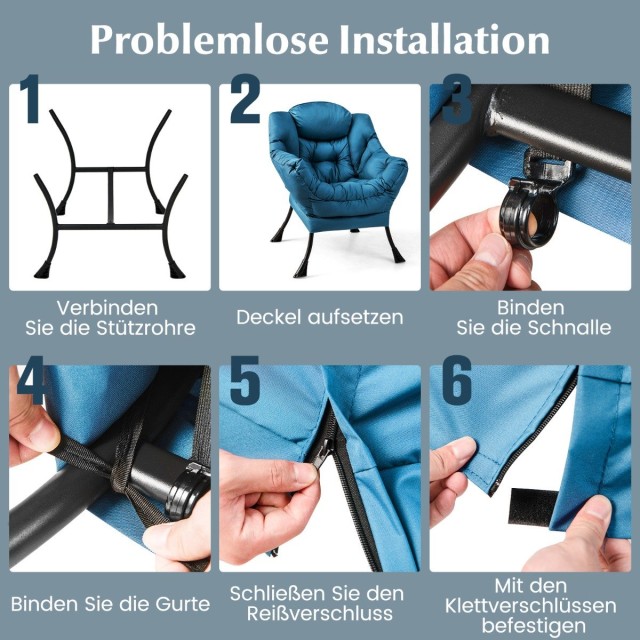 Problemlose Installation

1

Verbinden Sie die Stützrohre

2

Deckel aufsetzen

3

Binden Sie die Schnalle

4

Binden Sie die Gurte

5

Schließen Sie den Reißverschluss

6

Mit den Klettverschlüssen befestigen