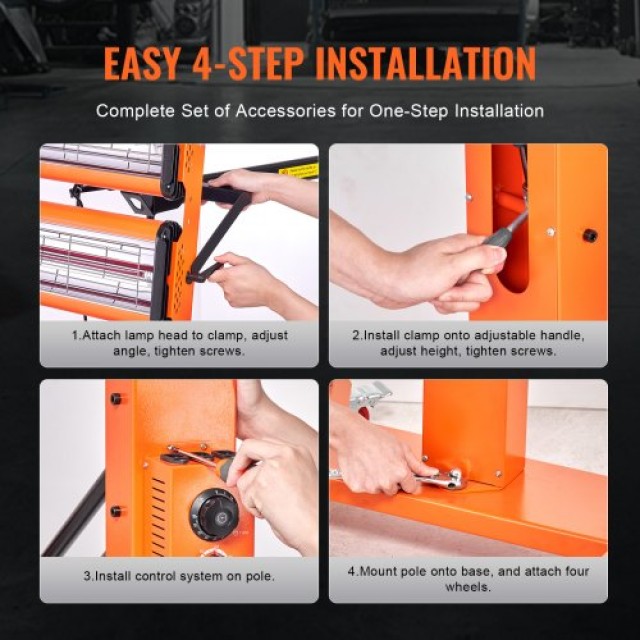 EASY 4-STEP INSTALLATION

Complete Set of Accessories for One-Step Installation

1.Attach lamp head to clamp, adjust angle, tighten screws.

2.Install clamp onto adjustable handle, adjust height, tighten screws.

3.Install control system on pole.

4.Mount pole onto base, and attach four wheels.