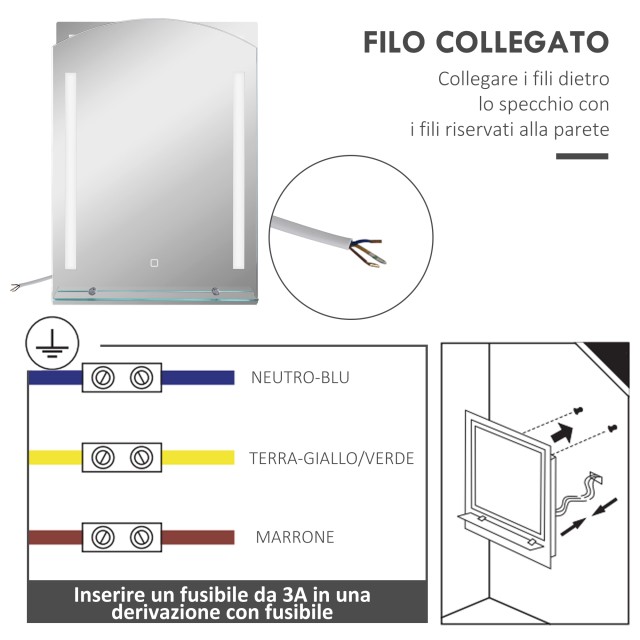 FILO COLLEGATO

Collegare i fili dietro lo specchio con i fili riservati alla parete

NEUTRO-BLU

TERRA-GIALLO/VERDE

MARRONE

Inserire un fusibile da 3A in una derivazione con fusibile