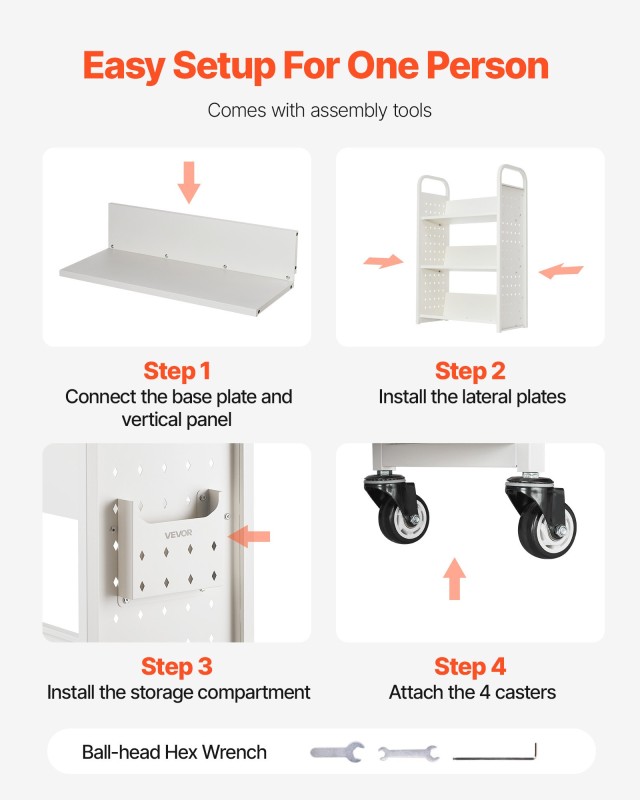 Easy Setup For One Person

Comes with assembly tools

Step 1
Connect the base plate and vertical panel

Step 2
Install the lateral plates

VEVOR

Step 3
Install the storage compartment

Step 4
Attach the 4 casters

Ball-head Hex Wrench