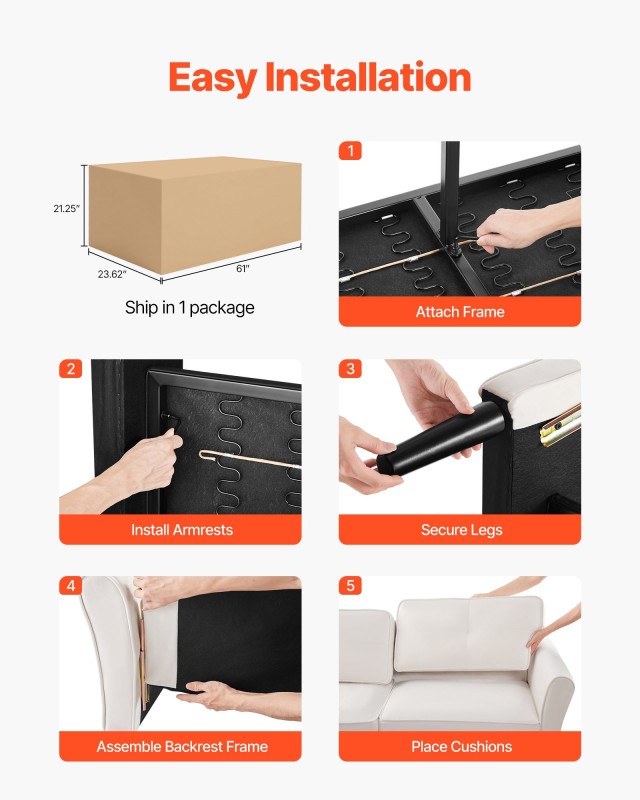 Easy Installation

21.25"

23.62"

61"

Ship in 1 package

1

Attach Frame

2

Install Armrests

3

Secure Legs

4

Assemble Backrest Frame

5

Place Cushions