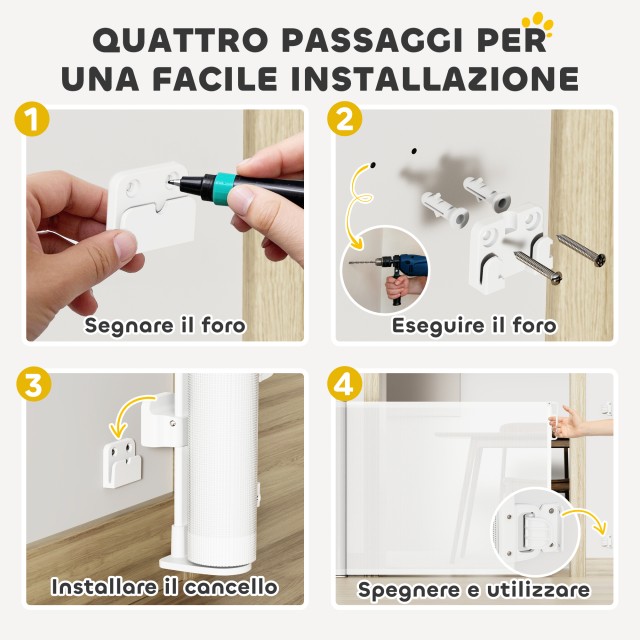 QUATTRO PASSAGGI PER UNA FACILE INSTALLAZIONE

1

Segnare il foro

2

Eseguire il foro

3

Installare il cancello

4

Spegnere e utilizzare