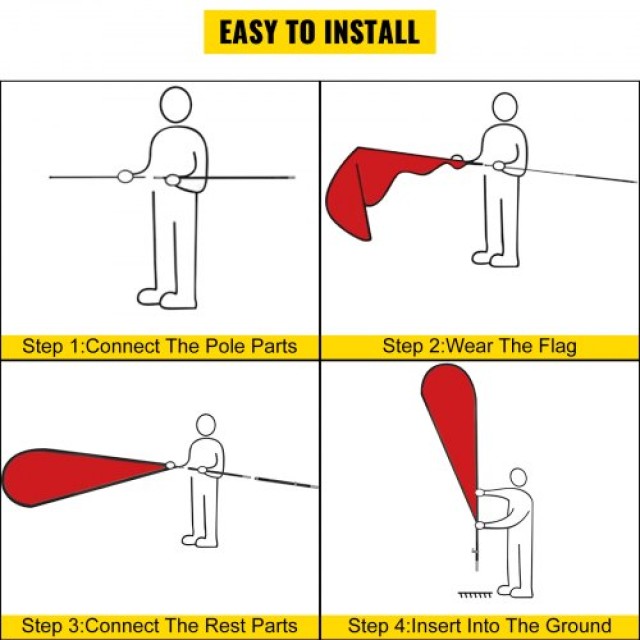 EASY TO INSTALL

Step 1:Connect The Pole Parts

Step 2:Wear The Flag

Step 3:Connect The Rest Parts

Step 4:Insert Into The Ground