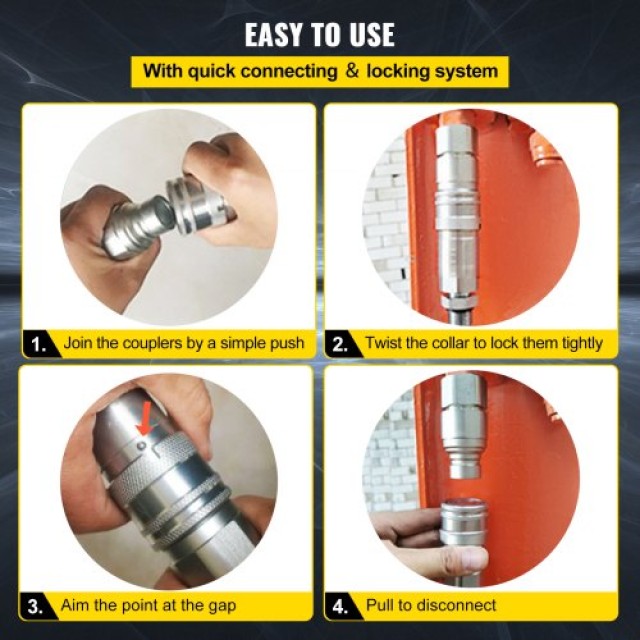 EASY TO USE

With quick connecting & locking system

1. Join the couplers by a simple push

2. Twist the collar to lock them tightly

3. Aim the point at the gap

4. Pull to disconnect