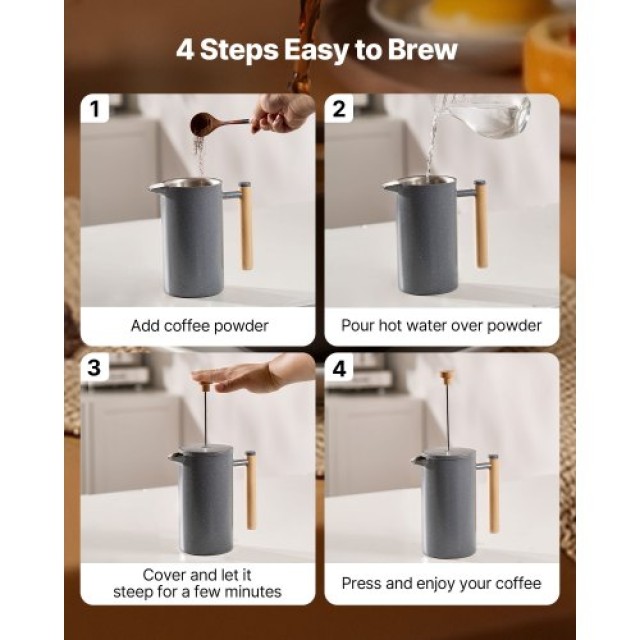 4 Steps Easy to Brew

1

Add coffee powder

2

Pour hot water over powder

3

Cover and let it steep for a few minutes

4

Press and enjoy your coffee